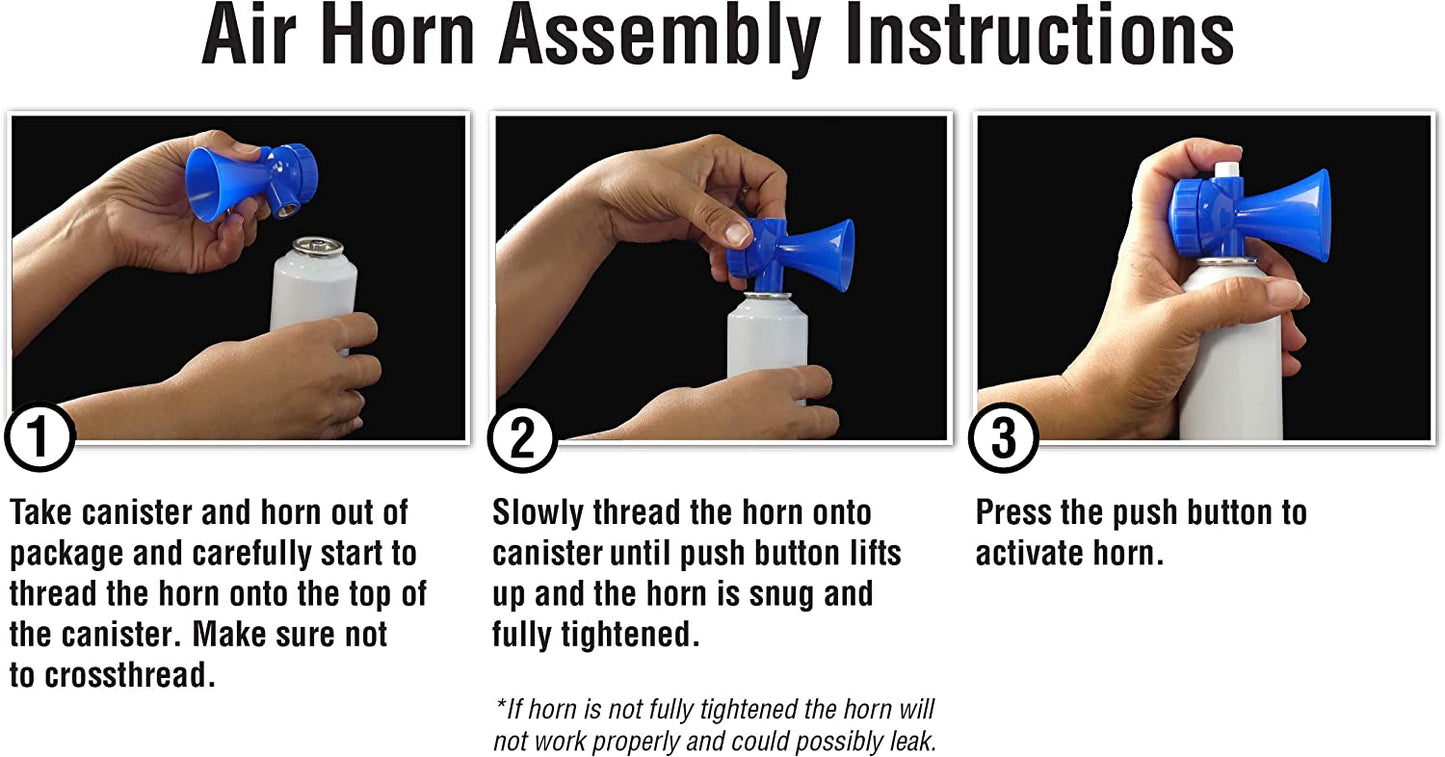 Air Horn Assembly Instructions

1

Take canister and horn out of package and carefully start to thread the horn onto the top of the canister. Make sure not to crossthread.

2

Slowly thread the horn onto canister until push button lifts up and the horn is snug and fully tightened.

*If horn is not fully tightened the horn will not work properly and could possibly leak.

3

Press the push button to activate horn.